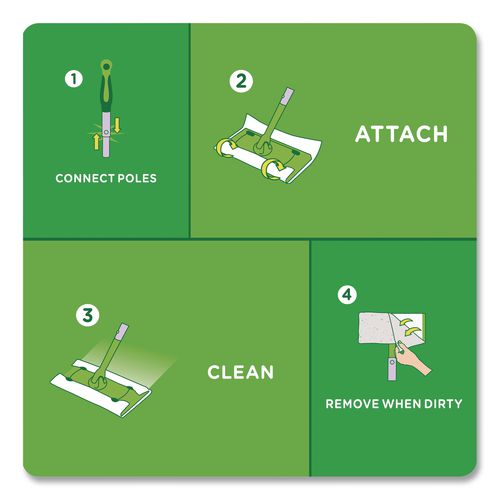 1
CONNECT POLES

2
ATTACH

3
CLEAN

4
REMOVE WHEN DIRTY