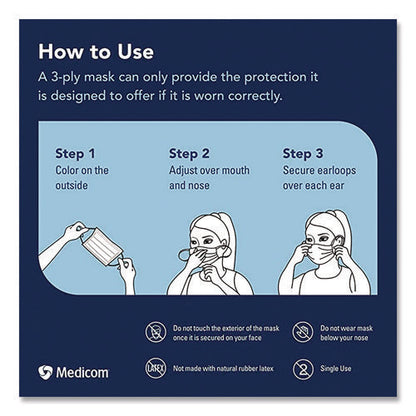 How to Use

A 3-ply mask can only provide the protection it is designed to offer if it is worn correctly.

Step 1
Color on the outside

Step 2
Adjust over mouth and nose

Step 3
Secure earloops over each ear

Do not touch the exterior of the mask once it is secured on your face

Do not wear mask below your nose

LATEX

Not made with natural rubber latex

2

Single Use

Medicom