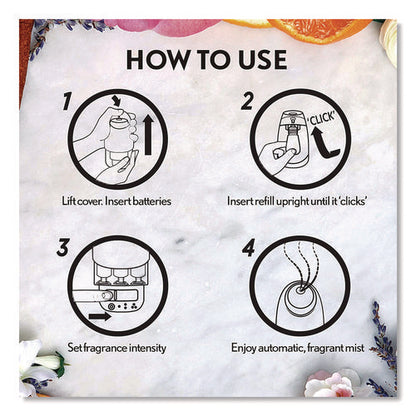 HOW TO USE

1

Lift cover. Insert batteries

2

'CLICK'

Insert refill upright until it 'clicks'

3

Set fragrance intensity

4

Enjoy automatic, fragrant mist