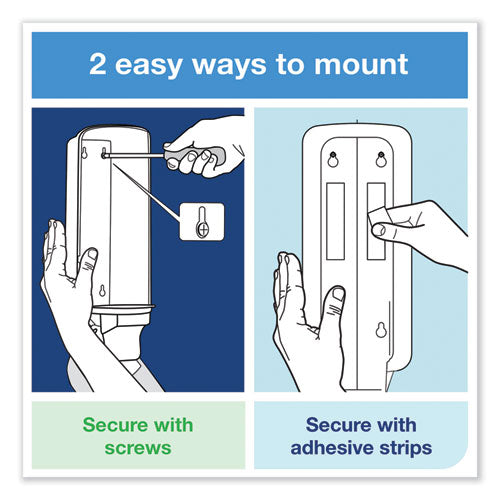 2 easy ways to mount

Secure with screws

Secure with adhesive strips