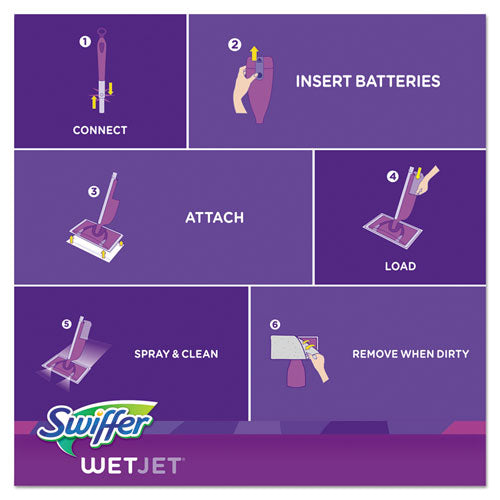 1
CONNECT

2
INSERT BATTERIES

3
ATTACH

4
LOAD

5
SPRAY & CLEAN

6
REMOVE WHEN DIRTY

Swiffer
WETJET